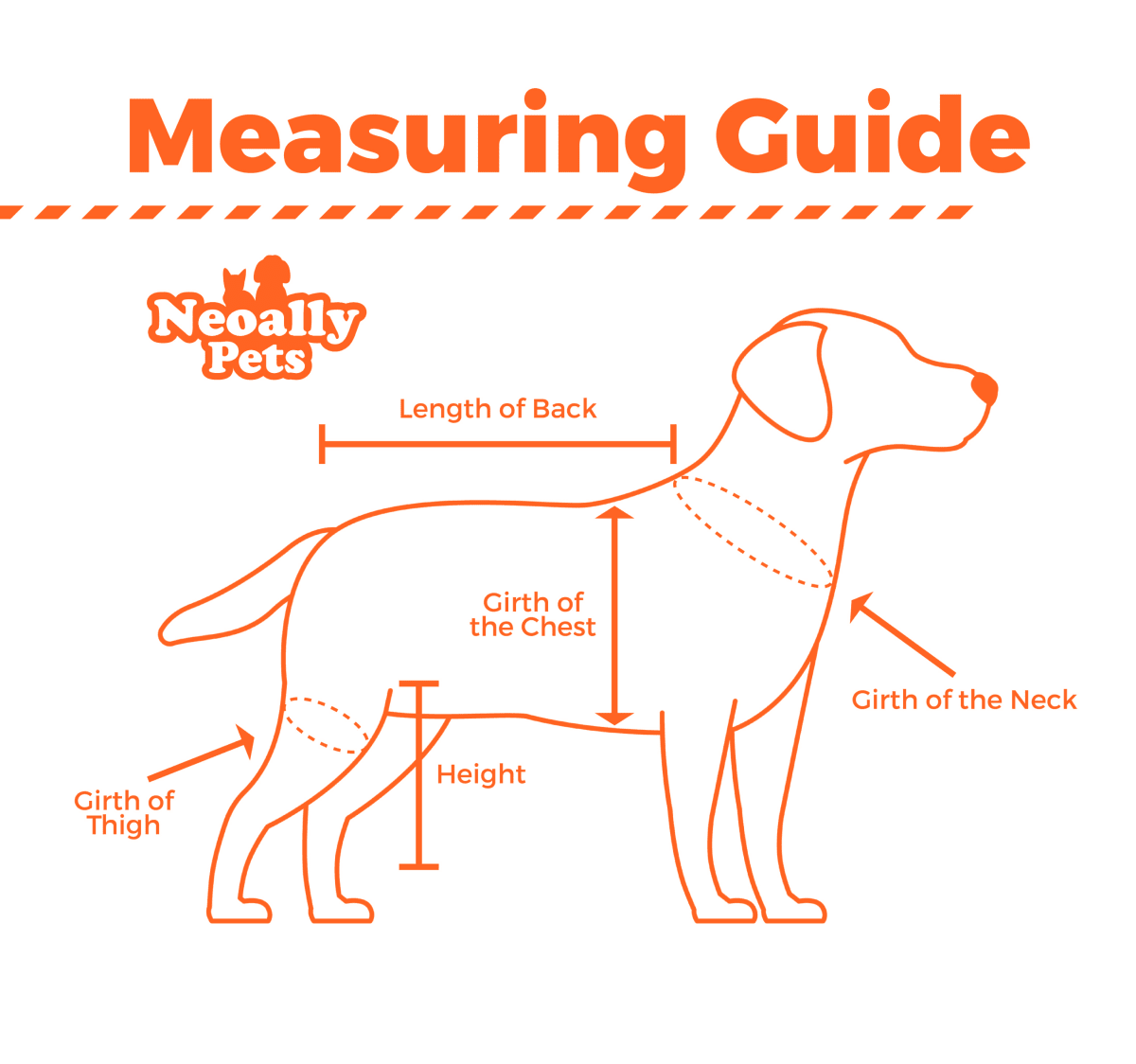 Measuring Guide

Neoally Pets

Length of Back

Girth of the Chest

Girth of the Neck

Height

Girth of Thigh