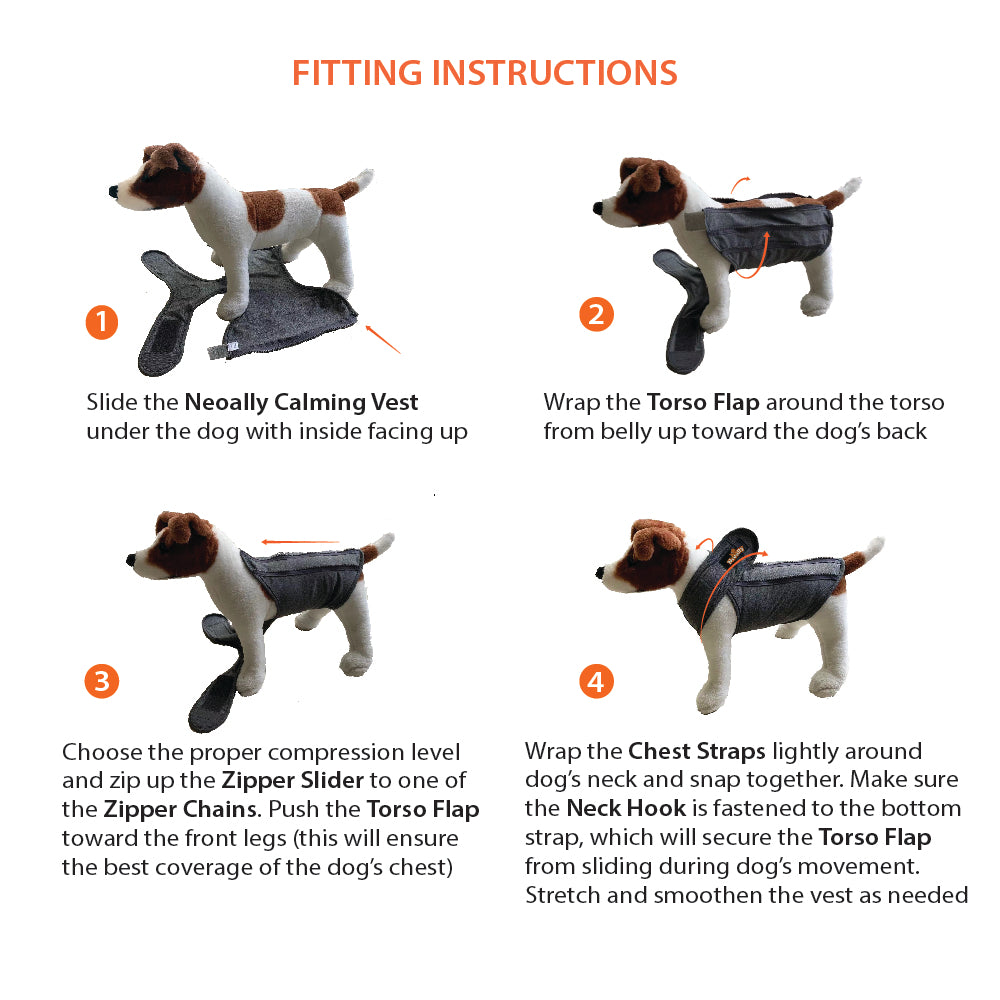 FITTING INSTRUCTIONS

1

Slide the Neoally Calming Vest under the dog with inside facing up

2

Wrap the Torso Flap around the torso from belly up toward the dog's back

3

Choose the proper compression level and zip up the Zipper Slider to one of the Zipper Chains. Push the Torso Flap toward the front legs (this will ensure the best coverage of the dog's chest)

4

Wrap the Chest Straps lightly around dog's neck and snap together. Make sure the Neck Hook is fastened to the bottom strap, which will secure the Torso Flap from sliding during dog's movement. Stretch and smoothen the vest as needed