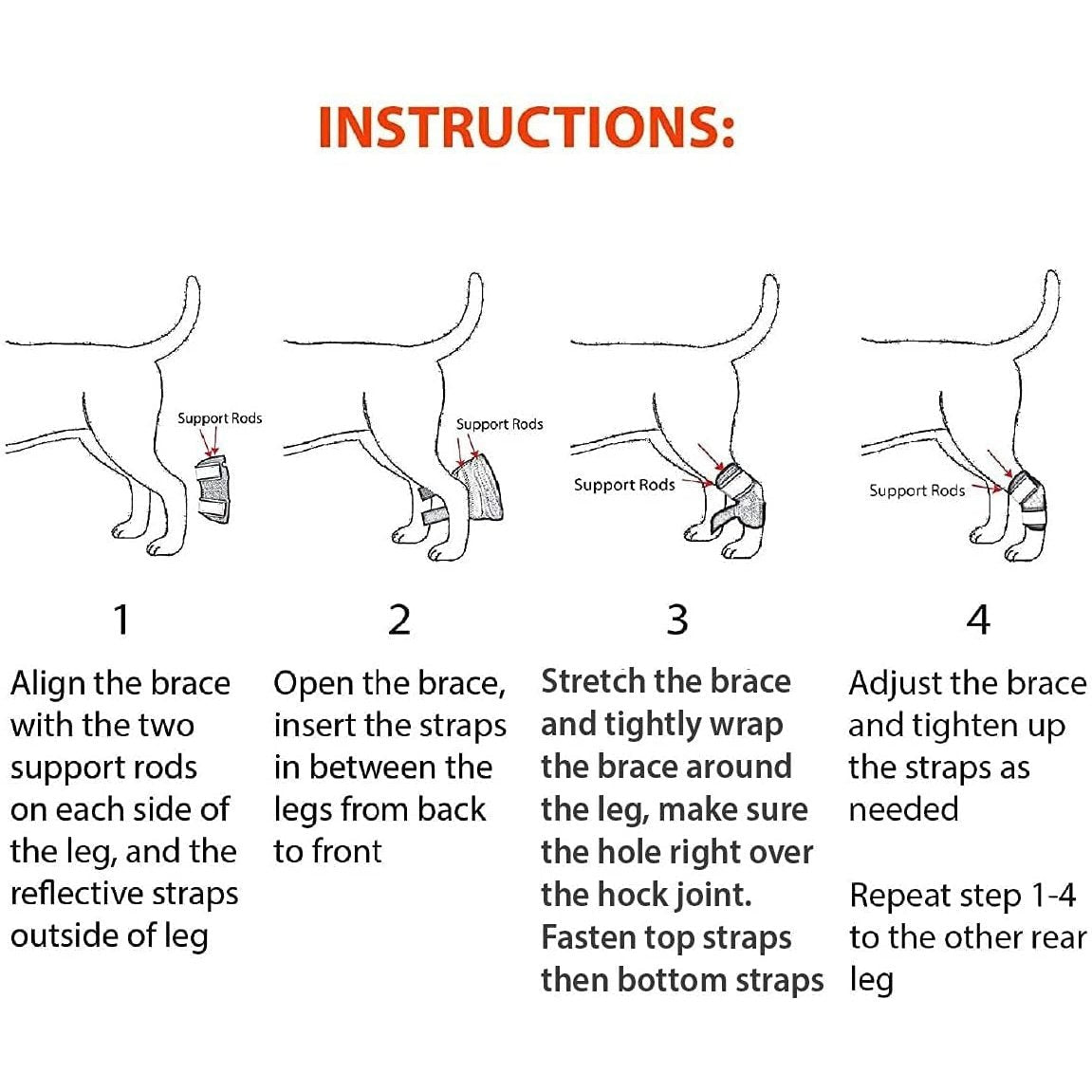 INSTRUCTIONS:

Support Rods

Support Rods

Support Rods

Support Rods

1

Align the brace with the two support rods on each side of the leg, and the reflective straps outside of leg

2

Open the brace, insert the straps in between the legs from back to front

3

Stretch the brace and tightly wrap the brace around the leg, make sure the hole right over the hock joint. Fasten top straps then bottom straps

4

Adjust the brace and tighten up the straps as needed

Repeat step 1-4 to the other rear leg