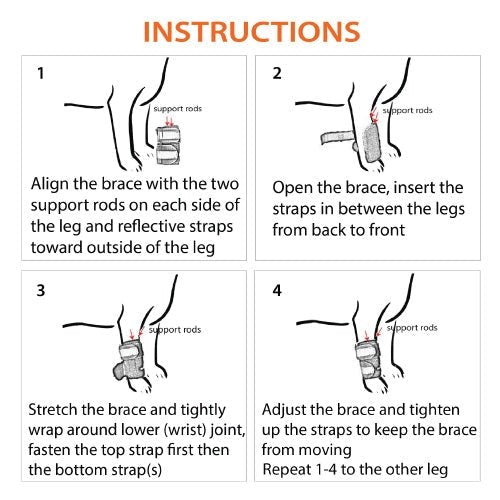 INSTRUCTIONS

1

support rods

Align the brace with the two support rods on each side of the leg and reflective straps toward outside of the leg

2

support rods

Open the brace, insert the straps in between the legs from back to front

3

support rods

Stretch the brace and tightly wrap around lower (wrist) joint, fasten the top strap first then the bottom strap(s)

4

support rods

Adjust the brace and tighten up the straps to keep the brace from moving
Repeat 1-4 to the other leg